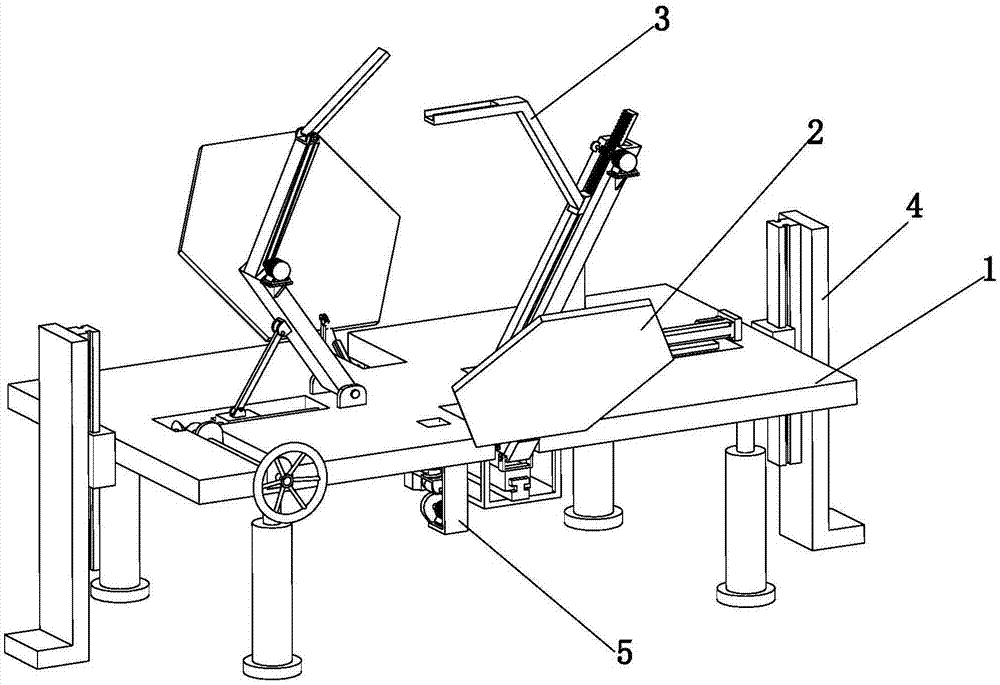 3
2
4
1
5