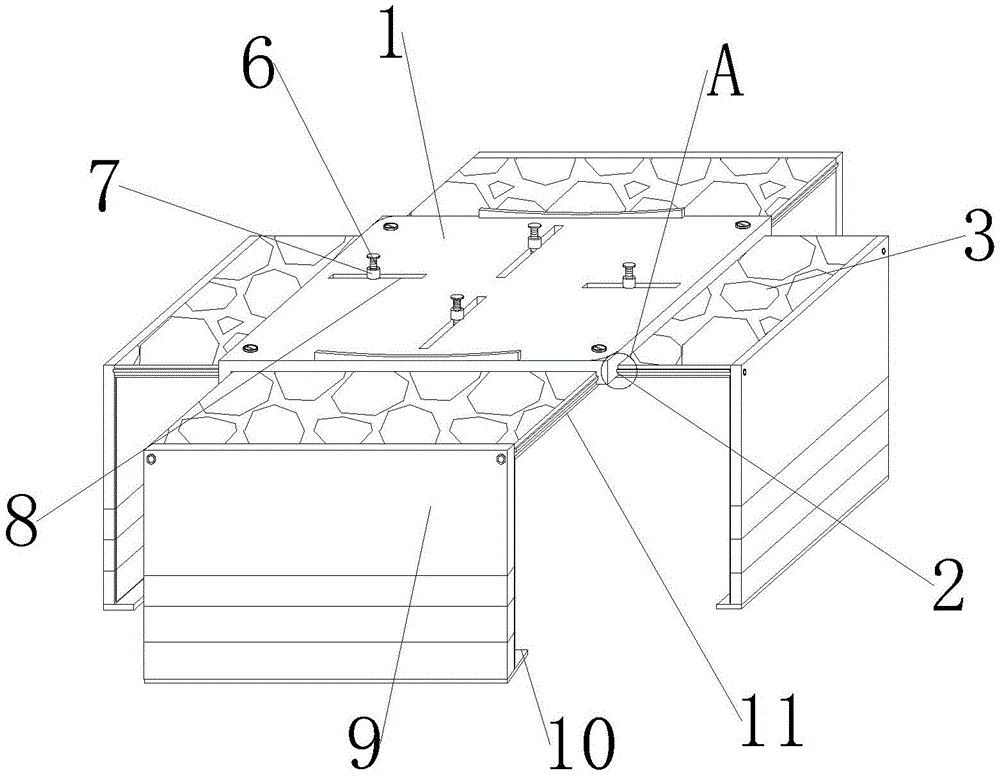 6
1
A
7
3
8
2
9
10
11