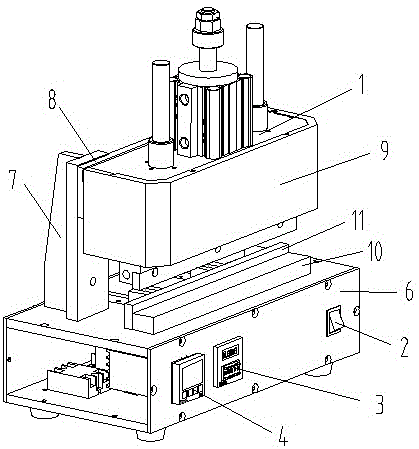 1
8
9
7
11
10
6
2
3
4