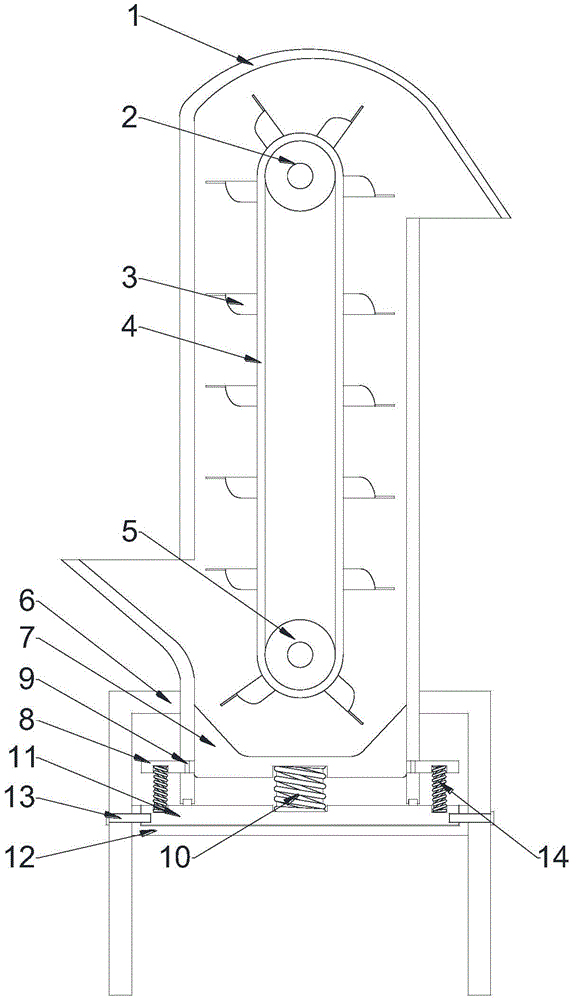 1
2
3
4
5
6
7
9
8
11
13
12
10
14