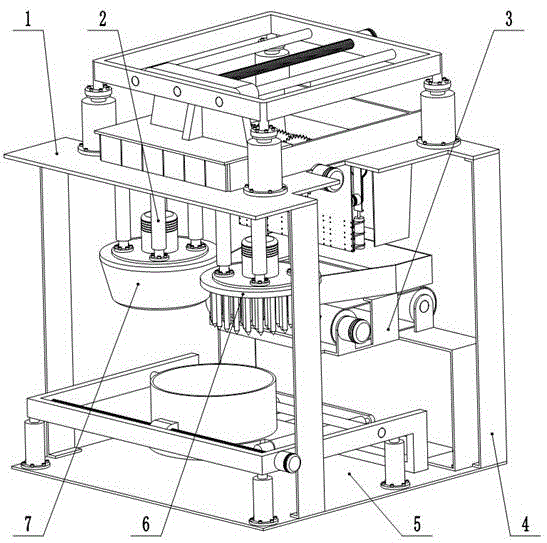 1
2
3
7
6
5
4