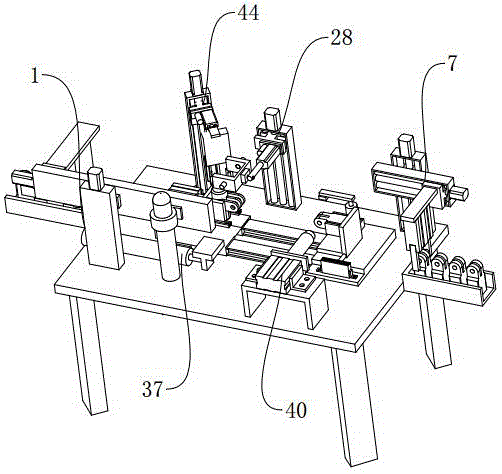 44
28
1
7
37
40